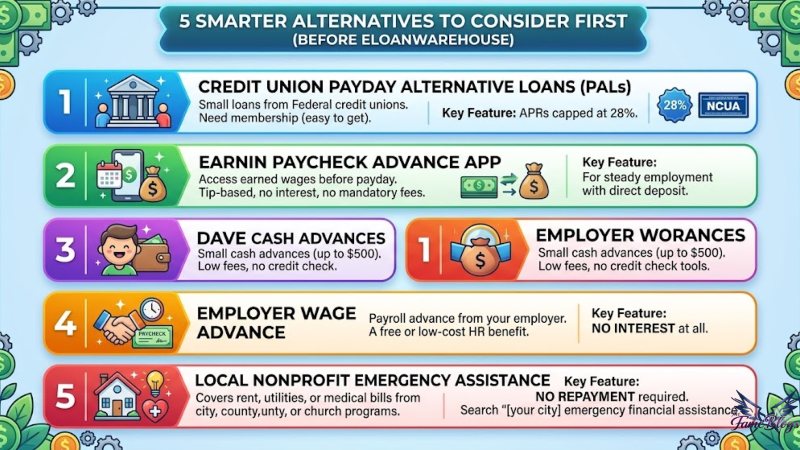 5 SMARTER ALTERNATIVES TO CONSIDER FIRST
(BEFORE ELOANWAREHOUSE)

1
CREDIT UNION PAYDAY ALTERNATIVE LOANS (PALs)
Small loans from Federal credit unions. Need membership (easy to get).
Key Feature: APRs capped at 28%.
28%
NCUA

2
EARNIN PAYCHECK ADVANCE APP
Access earned wages before payday. Tip-based, no interest, no mandatory fees.
Key Feature: For steady employment with direct deposit.

3
DAVE CASH ADVANCES
Small cash advances (up to $500). Low fees, no credit check.

1
EMPLOYER WORANCES
Small cash advances (up to $500). Low fees, no credit check tools.

4
PAYCHECK
EMPLOYER WAGE ADVANCE
Payroll advance from your employer. A free or low-cost HR benefit.
Key Feature: NO INTEREST at all.

5
LOCAL NONPROFIT EMERGENCY ASSISTANCE
Covers rent, utilities, or medical bills from city, county,unty, or church programs.
Key Feature: NO REPAYMENT required. Search "[your city] emergency financial assistance
Fam Blogs